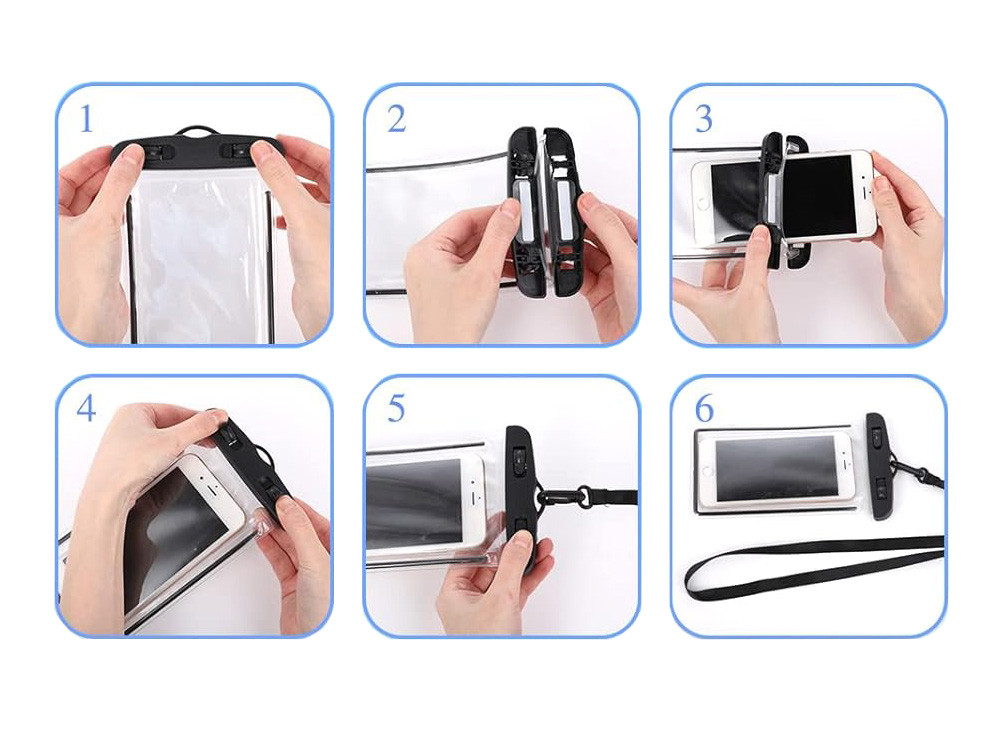 1

2

3

4

5

6