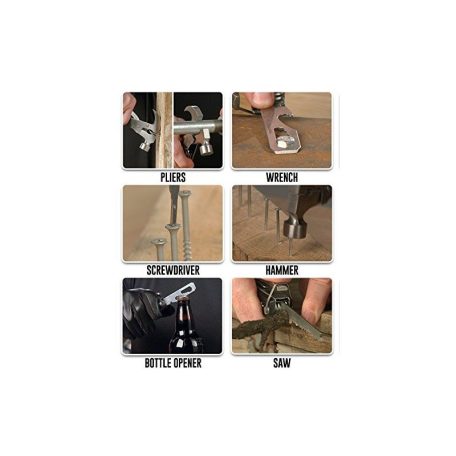 PLIERS

WRENCH

SCREWDRIVER

HAMMER

BOTTLE OPENER

SAW