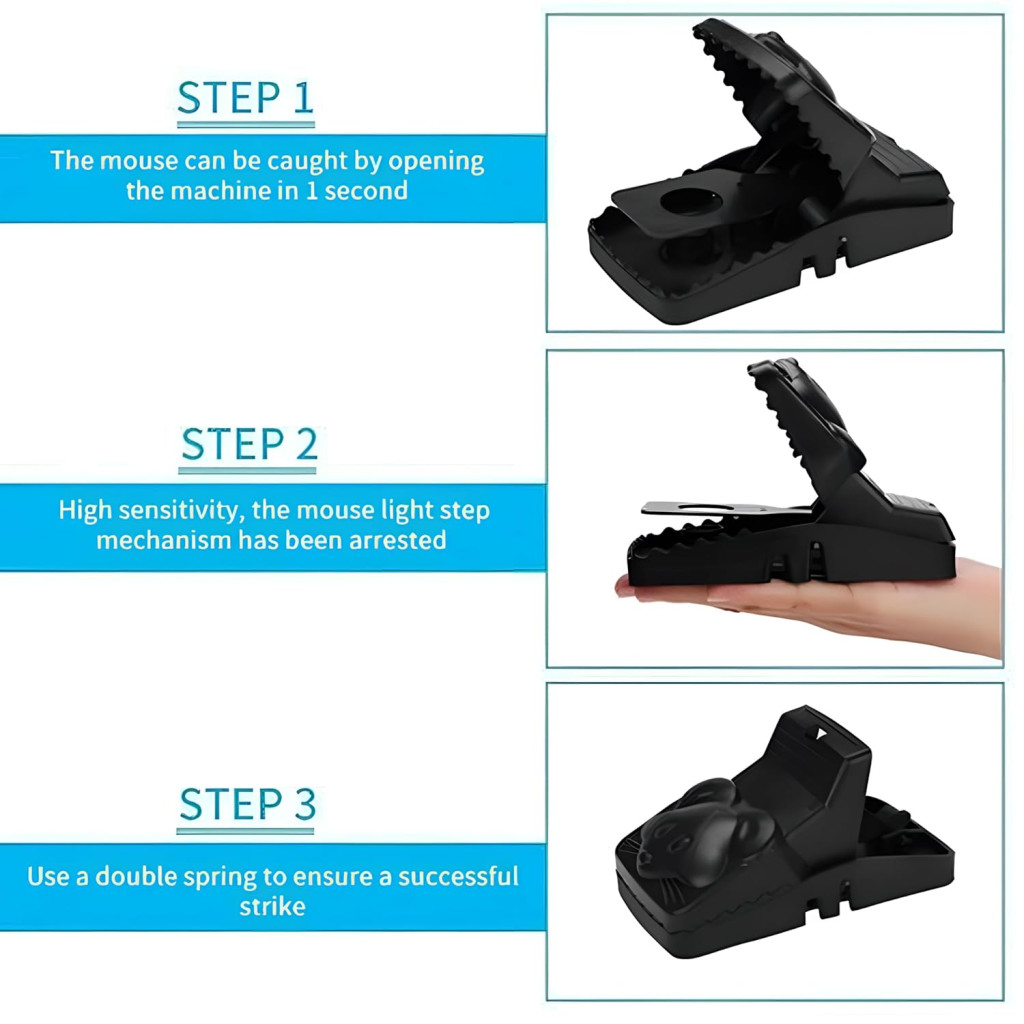 STEP 1

The mouse can be caught by opening the machine in 1 second

STEP 2

High sensitivity, the mouse light step mechanism has been arrested

STEP 3

Use a double spring to ensure a successful strike